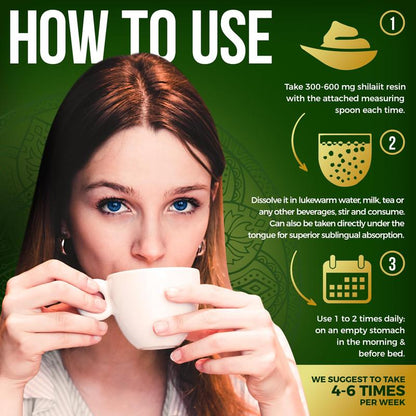 HOW TO USE

1

Take 300-600 mg shilaiit resin with the attached measuring spoon each time.

2

Dissolve it in lukewarm water, milk, tea or any other beverages, stir and consume. Can also be taken directly under the tongue for superior sublingual absorption.

3

Use 1 to 2 times daily: on an empty stomach in the morning & before bed.

WE SUGGEST TO TAKE
4-6 TIMES
PER WEEK